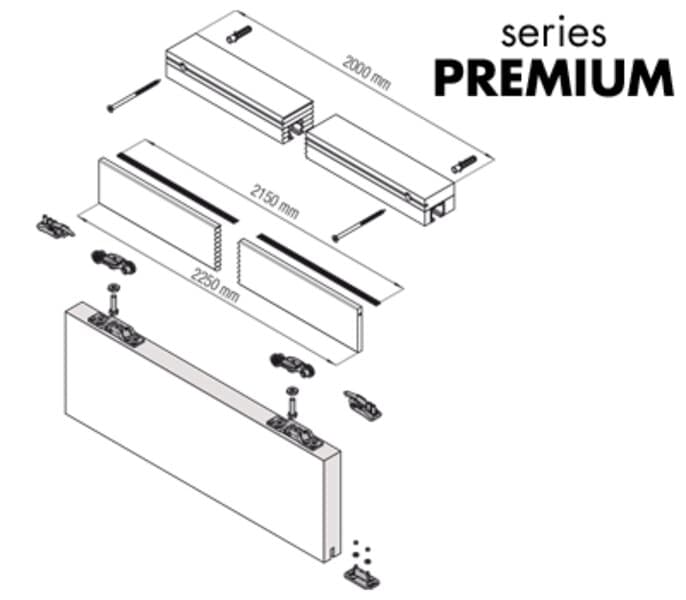 series
PREMIUM

2000 mm

2150 mm

2250 mm