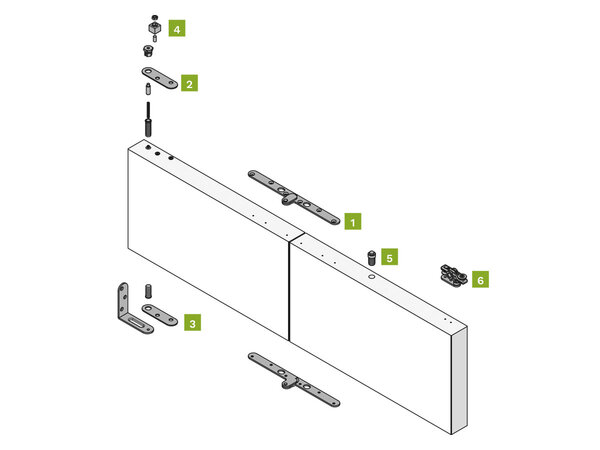 4
2
1
5
6
3