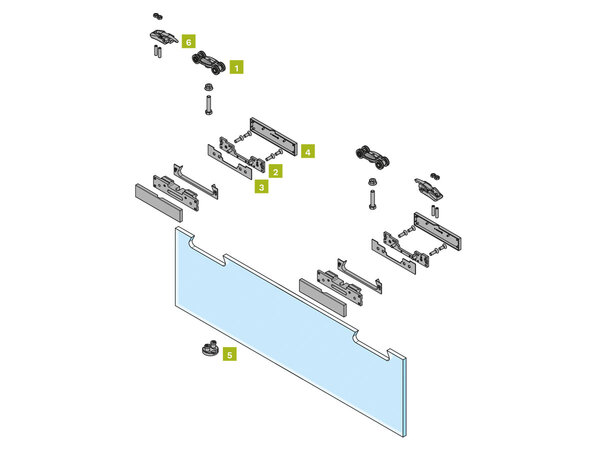 6
1
4
2
3
5