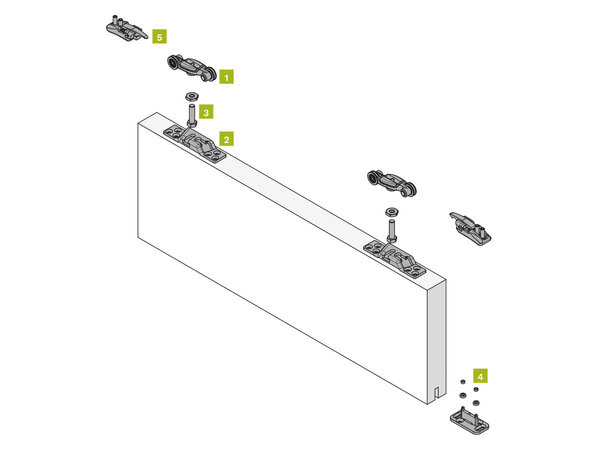 5
1
3
2
4