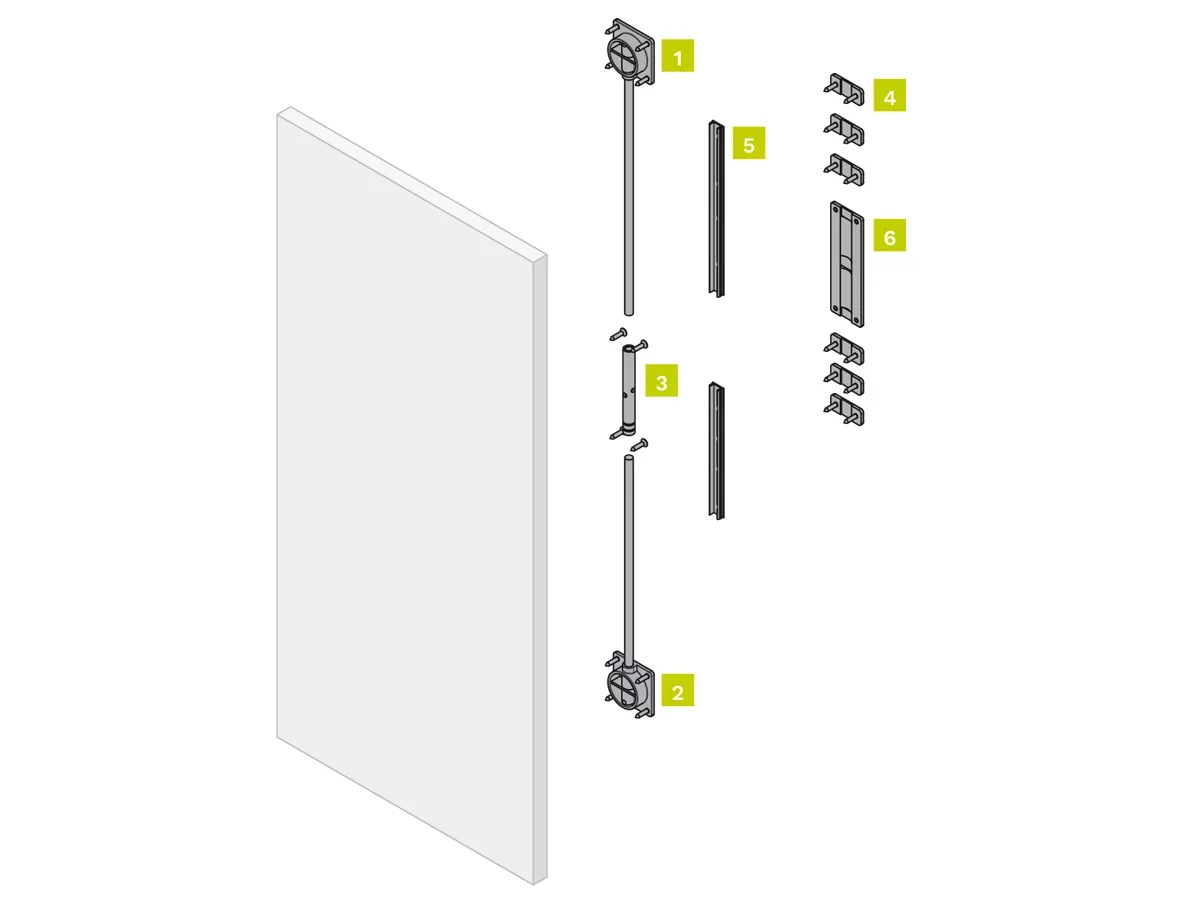 1
4
5
6
3
2